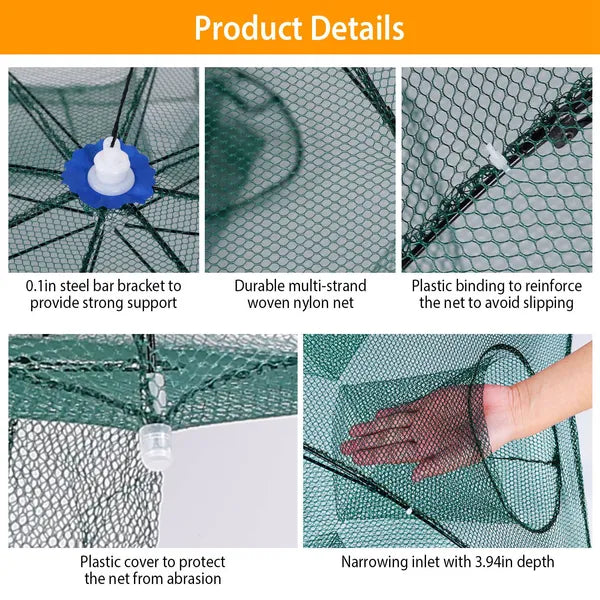 Product Details

0.1in steel bar bracket to provide strong support

Durable multi-strand woven nylon net

Plastic binding to reinforce the net to avoid slipping

Plastic cover to protect the net from abrasion

Narrowing inlet with 3.94in depth