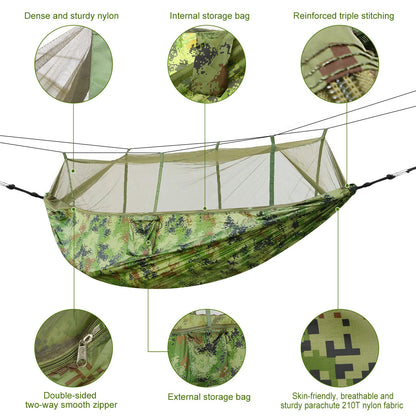 Dense and sturdy nylon

Internal storage bag

Reinforced triple stitching

Double-sided two-way smooth zipper

External storage bag

Skin-friendly, breathable and sturdy parachute 210T nylon fabric