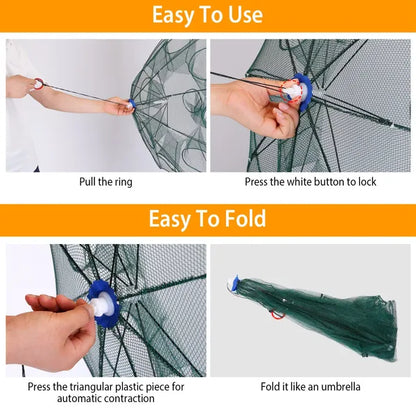 Easy To Use

Pull the ring

Press the white button to lock

Easy To Fold

Press the triangular plastic piece for automatic contraction

Fold it like an umbrella