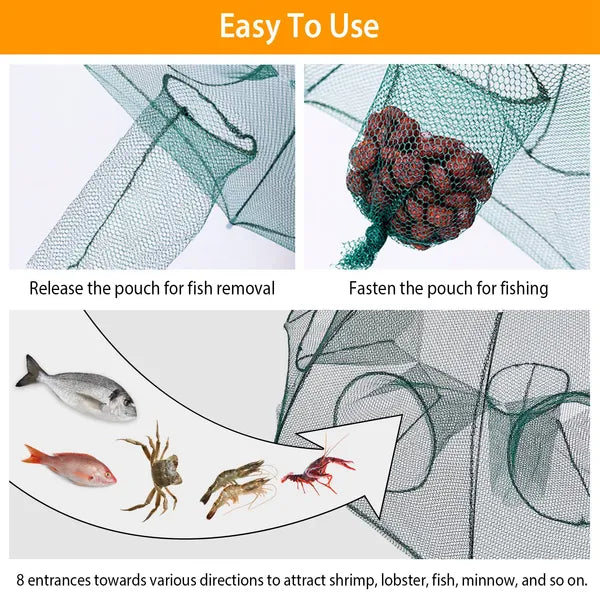 Easy To Use

Release the pouch for fish removal

Fasten the pouch for fishing

8 entrances towards various directions to attract shrimp, lobster, fish, minnow, and so on.