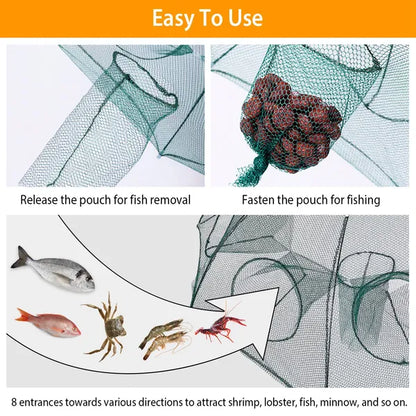 Easy To Use

Release the pouch for fish removal

Fasten the pouch for fishing

8 entrances towards various directions to attract shrimp, lobster, fish, minnow, and so on.